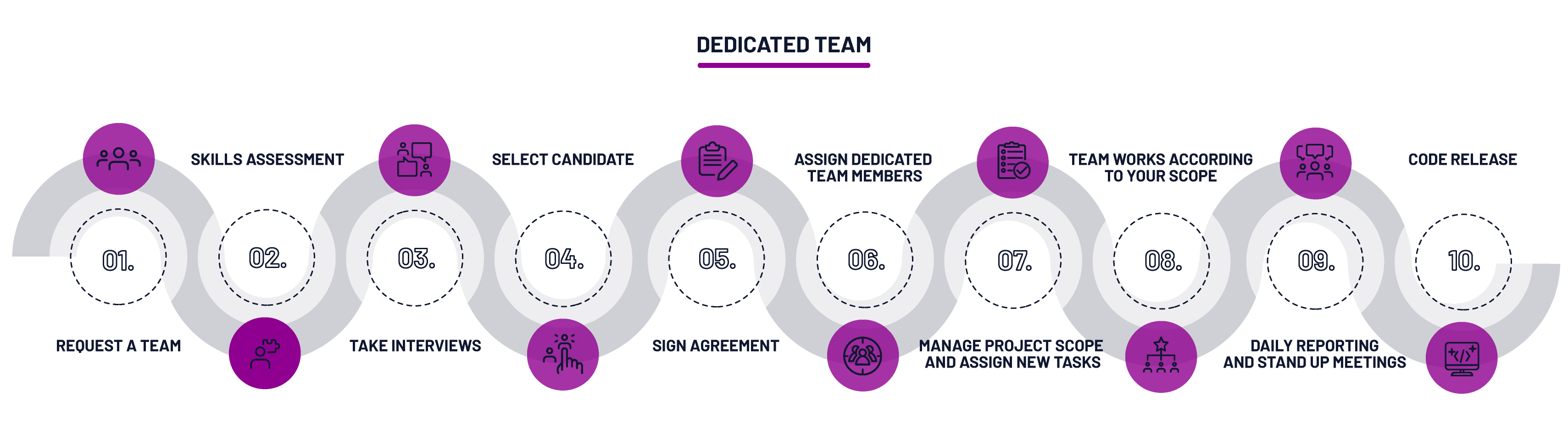 DEDICATED TEAM

01.
REQUEST A TEAM

02.
SKILLS ASSESSMENT

03.
TAKE INTERVIEWS

04.
SELECT CANDIDATE

05.
SIGN AGREEMENT

06.
ASSIGN DEDICATED TEAM MEMBERS

07.
MANAGE PROJECT SCOPE AND ASSIGN NEW TASKS

08.
TEAM WORKS ACCORDING TO YOUR SCOPE

09.
DAILY REPORTING AND STAND UP MEETINGS

10.
CODE RELEASE