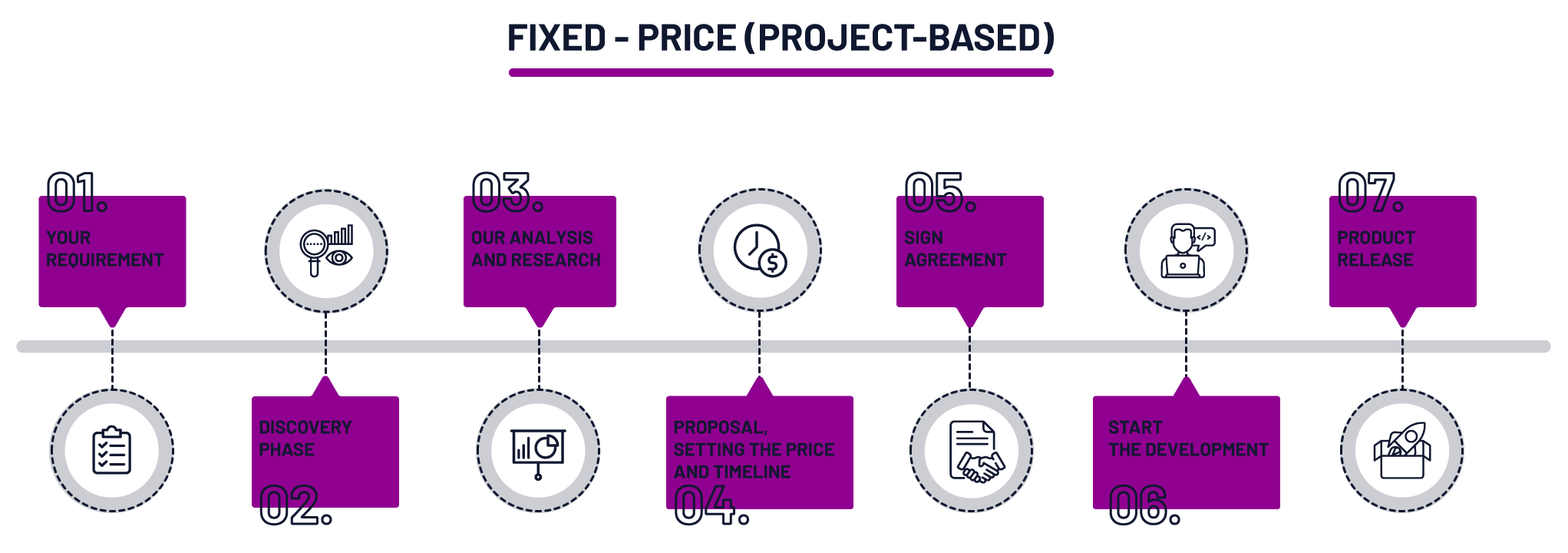 FIXED - PRICE (PROJECT-BASED)

01.
YOUR REQUIREMENT

DISCOVERY PHASE
02.

03.
OUR ANALYSIS AND RESEARCH

PROPOSAL, SETTING THE PRICE AND TIMELINE
04.

05.
SIGN AGREEMENT

START THE DEVELOPMENT
06.

07.
PRODUCT RELEASE