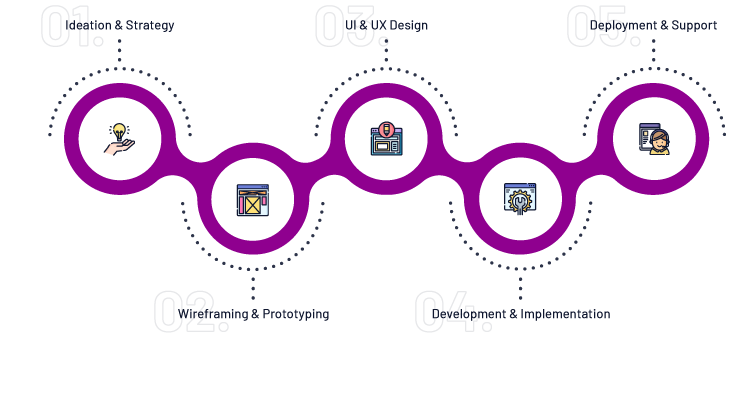 01. Ideation & Strategy

03. UI & UX Design

05. Deployment & Support

02. Wireframing & Prototyping

04. Development & Implementation